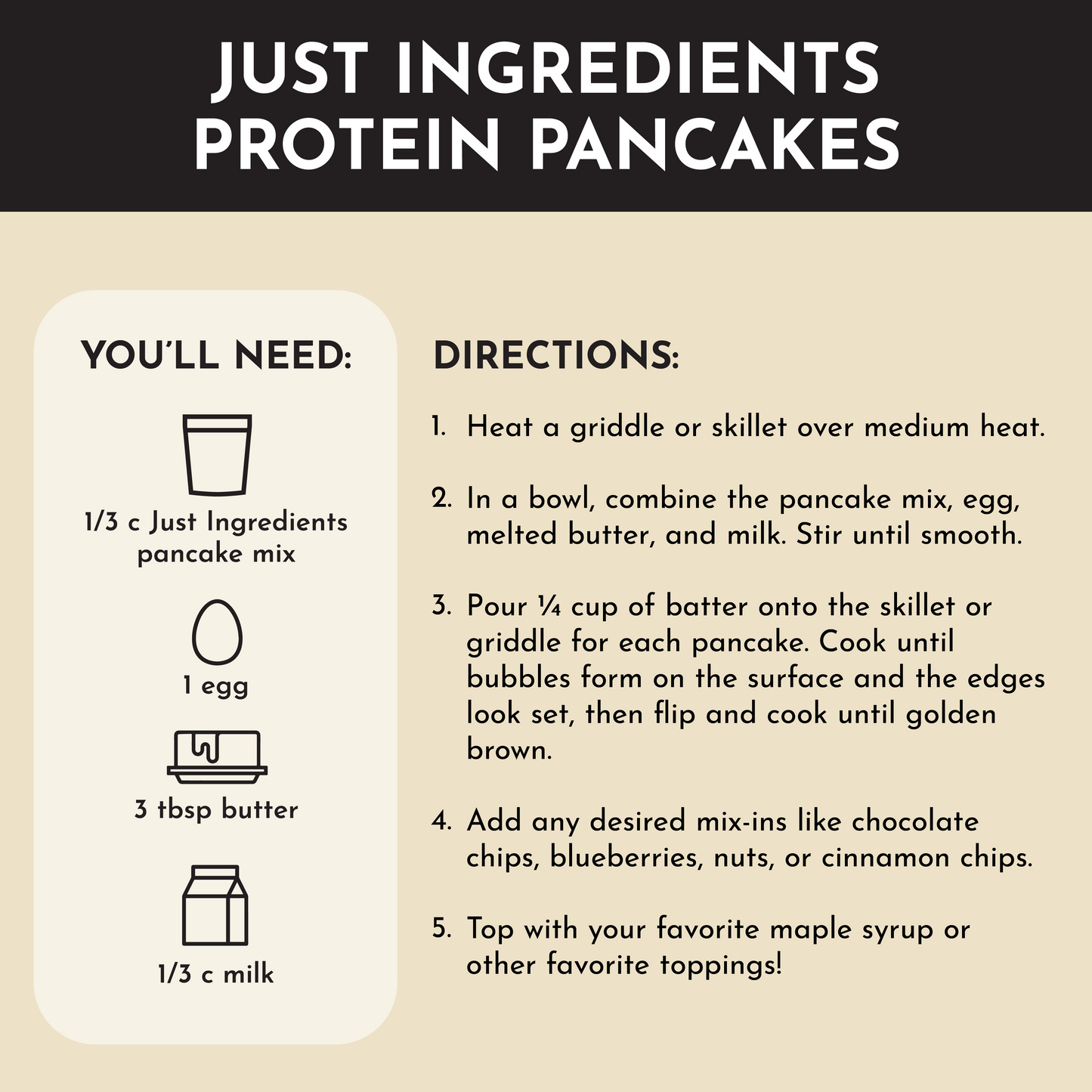 JUST INGREDIENTS PROTEIN PANCAKES

YOU'LL NEED:

1/3 c Just Ingredients pancake mix

1 egg

3 tbsp butter

1/3 c milk

DIRECTIONS:

1. Heat a griddle or skillet over medium heat.

2. In a bowl, combine the pancake mix, egg, melted butter, and milk. Stir until smooth.

3. Pour ¼ cup of batter onto the skillet or griddle for each pancake. Cook until bubbles form on the surface and the edges look set, then flip and cook until golden brown.

4. Add any desired mix-ins like chocolate chips, blueberries, nuts, or cinnamon chips.

5. Top with your favorite maple syrup or other favorite toppings!