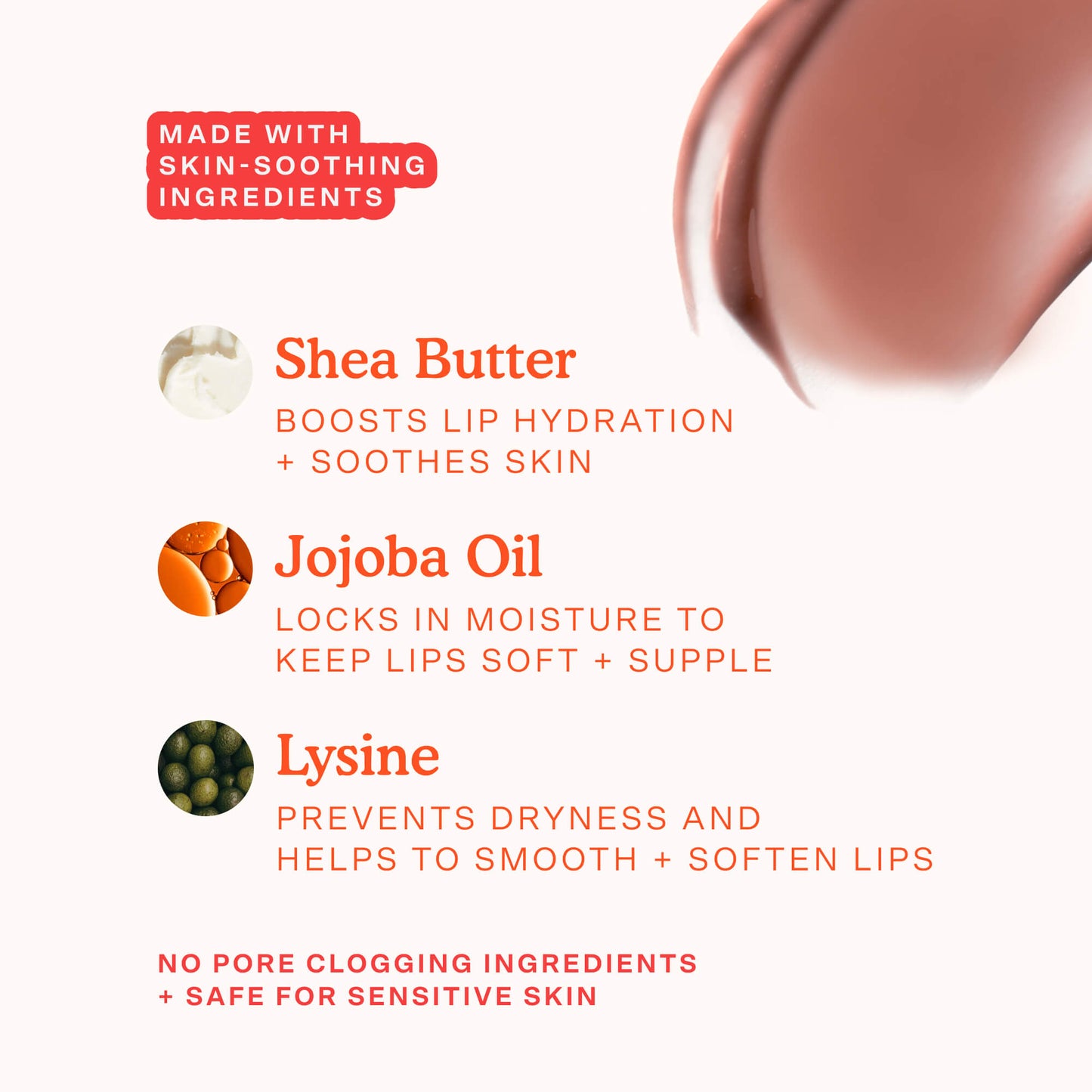 MADE WITH SKIN-SOOTHING INGREDIENTS

Shea Butter
BOOSTS LIP HYDRATION + SOOTHES SKIN

Jojoba Oil
LOCKS IN MOISTURE TO KEEP LIPS SOFT + SUPPLE

Lysine
PREVENTS DRYNESS AND HELPS TO SMOOTH + SOFTEN LIPS

NO PORE CLOGGING INGREDIENTS + SAFE FOR SENSITIVE SKIN